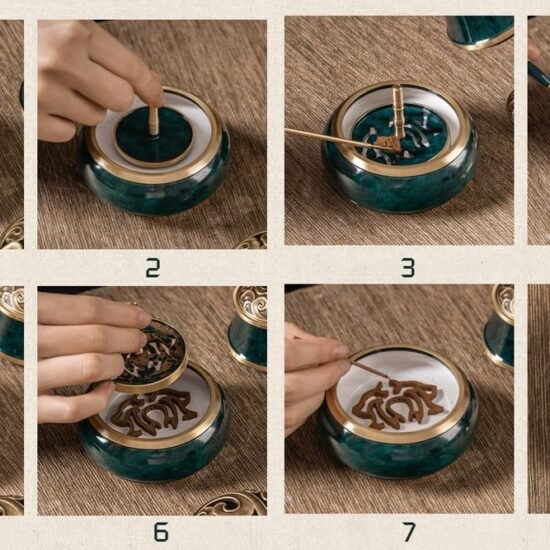 2

3

6

7